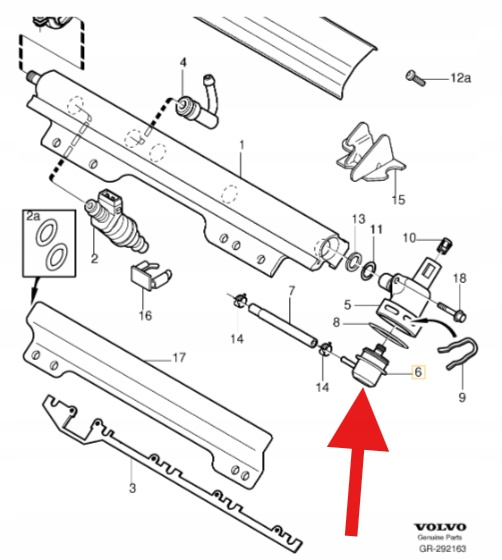 4
12a
1
15
2a
2
13
11
10
18
16
7
5
8
14
14
6
9
17
3
VOLVO
Genuine Parts
GR-292163