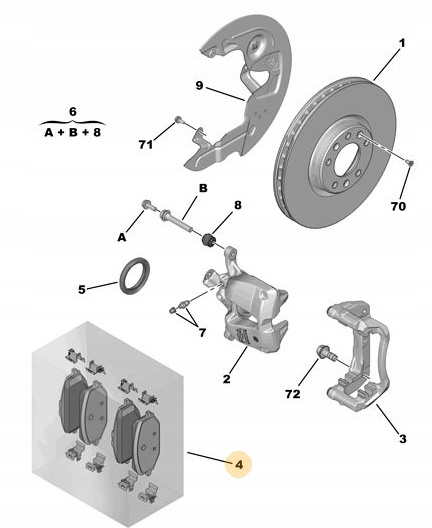 1
9
6
A + B + 8
71
70
B
8
A
5
7
2
72
3
4