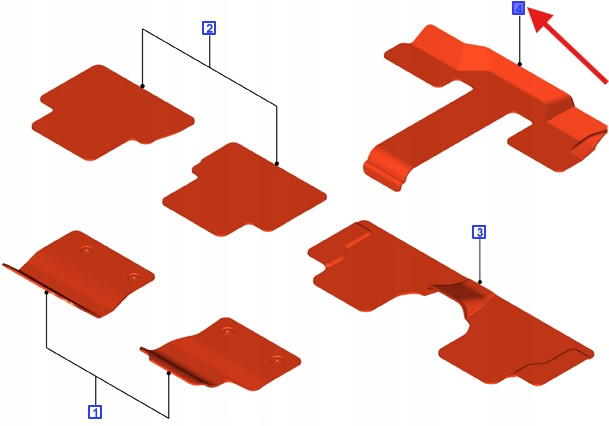 2
4
3
1