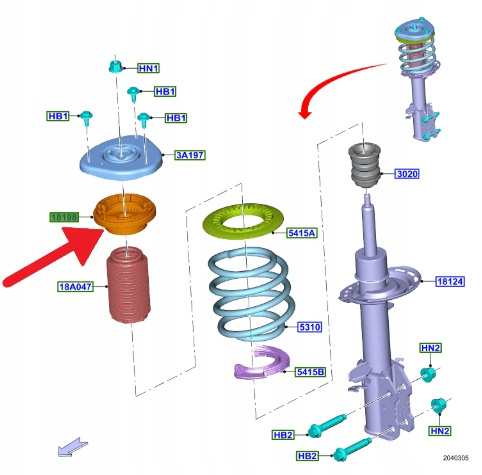 HN1
HB1
HB1
HB1
3A197
18198
18A047
5415A
5310
5415B
3020
18124
HN2
HN2
HB2
HB2
2040305