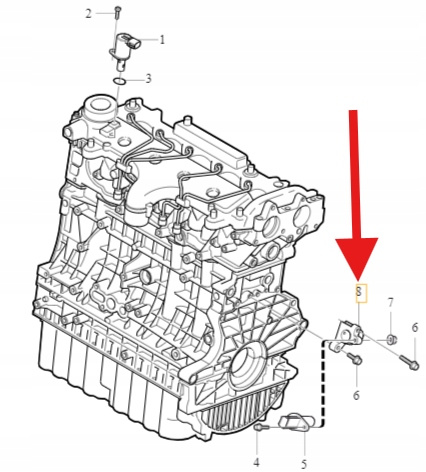 2
1
3
8
7
6
6
4
5