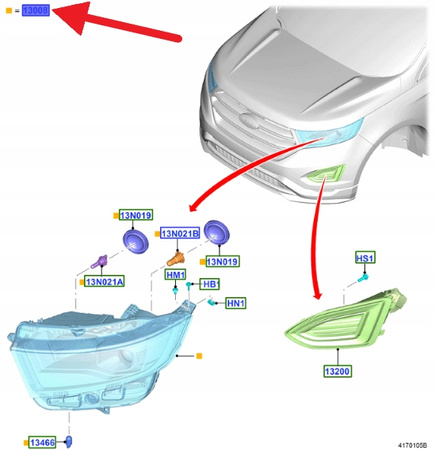 = 13008

13N019

13N021B

13N019

13N021A

HM1

HB1

HN1

HS1

13200

13466

4170105B