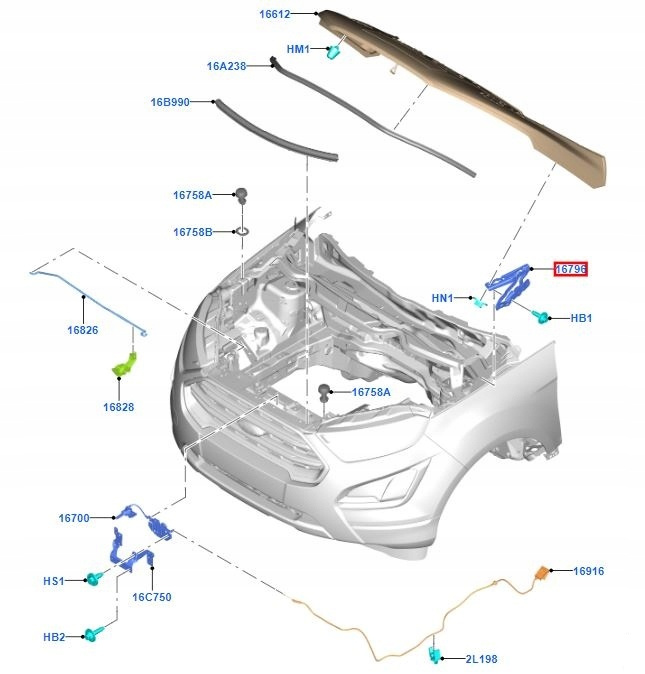 16612
HM1
16A238
16B990
16758A
16758B
16796
HN1
HB1
16826
16828
16758A
16700
HS1
16C750
HB2
16916
2L198