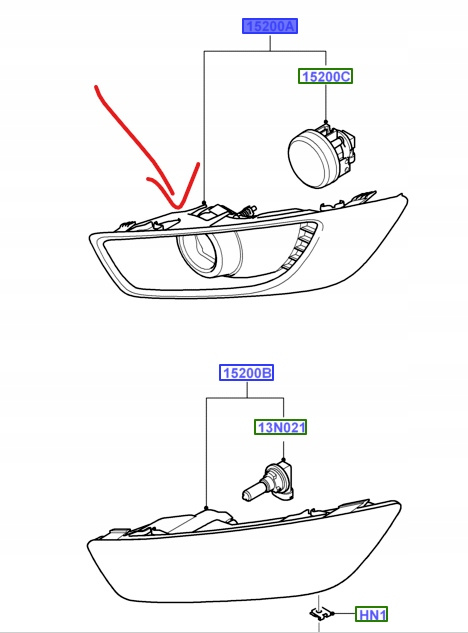 15200A

15200C

15200B

13N021

HN1