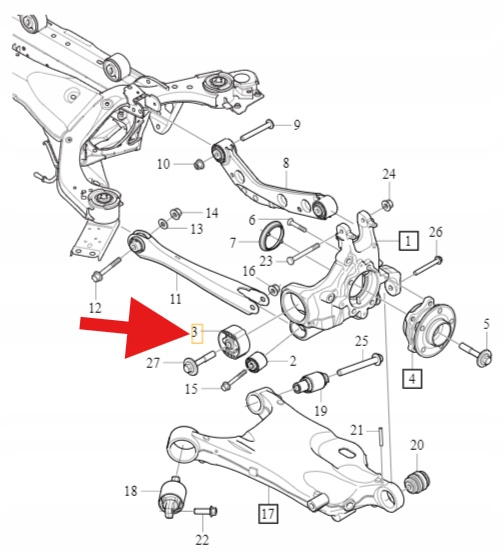 9
10
8
24
14
13
6
7
1
26
23
16
12
11
3
5
25
27
2
4
15
19
21
20
18
17
22