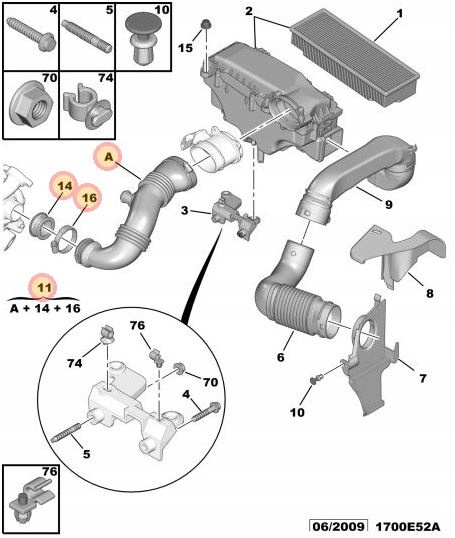 4
5
10
70
74
2
1
15
A
14
16
3
9
8
11
A + 14 + 16
76
74
70
4
5
6
7
10
76
06/2009 1700E52A