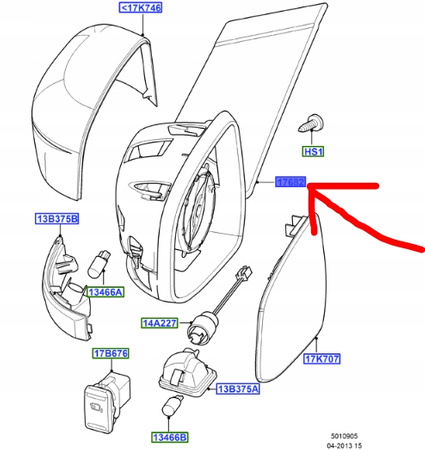 <17K746

HS1

17682

13B375B

13466A

14A227

17B676

17K707

13B375A

13466B

5010905
04-2013 15