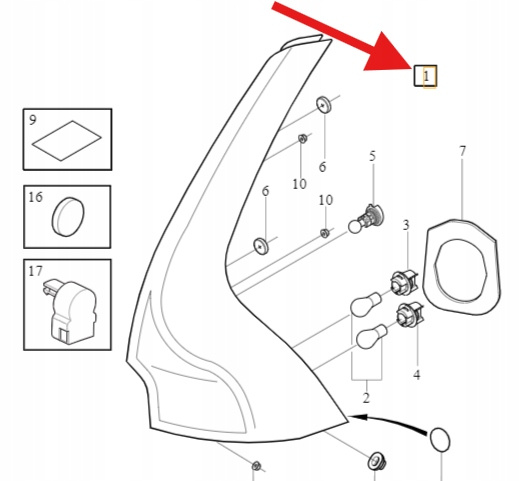 1
9
16
17
6
10
5
7
6
10
3
4
2