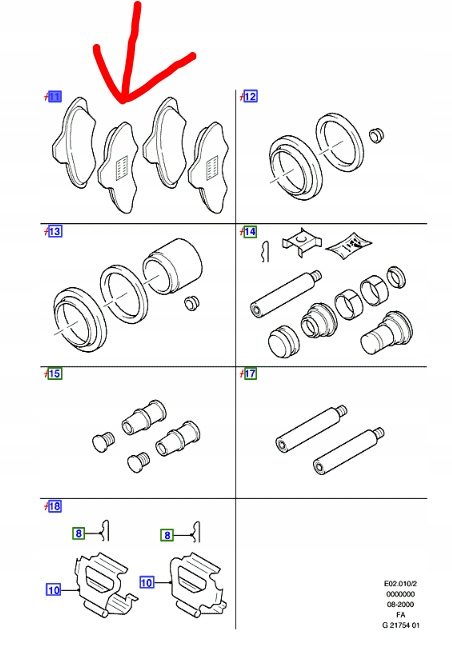 11

12

13

14

15

17

18

8

8

10

10

E02.010/2
0000000
08-2000
FA
G 21754 01