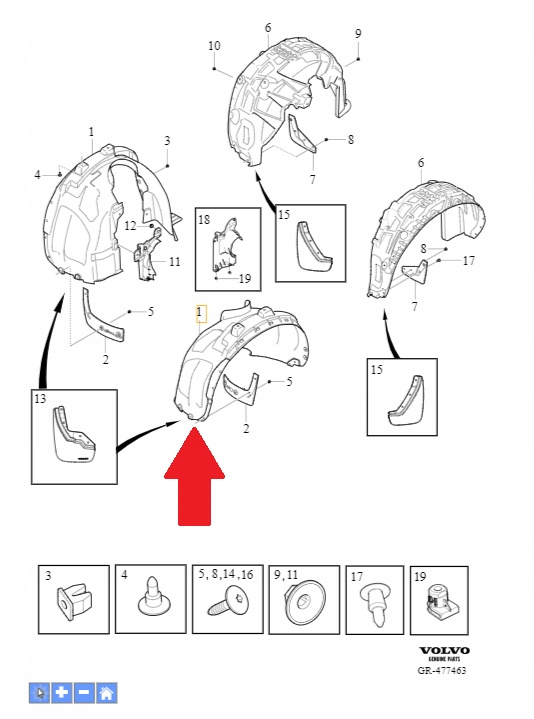 10
6
9
8
7
1
3
4
12
11
5
2
18
19
15
6
8
17
7
1
5
2
15
13
3
4
5, 8, 14, 16
9, 11
17
19
VOLVO
GENUINE PARTS
GR-477463