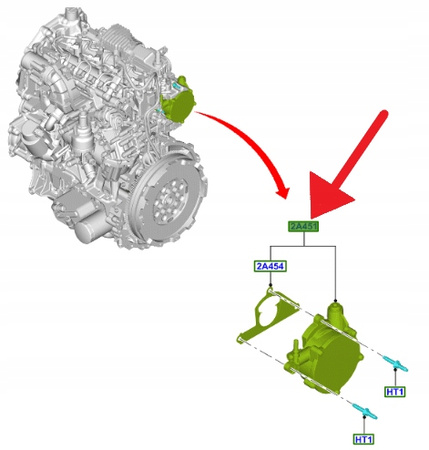 2A451

2A454

HT1

HT1