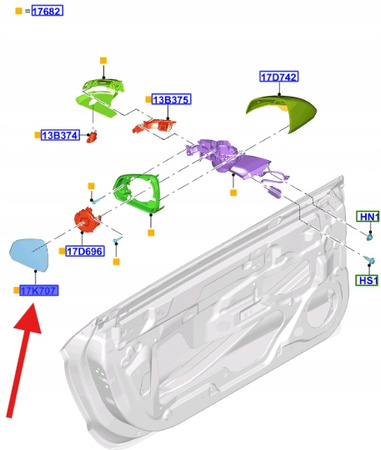 = 17682

17D742

13B375

13B374

HN1

17D696

HS1

17K707