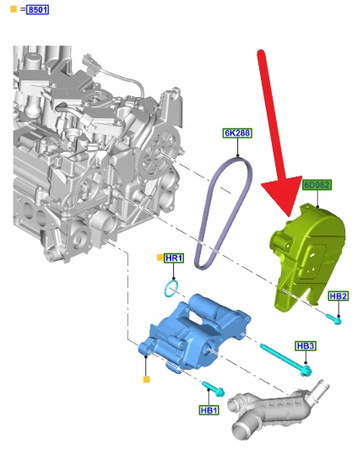 = 8501

6K288

6D082

HR1

HB2

HB3

HB1