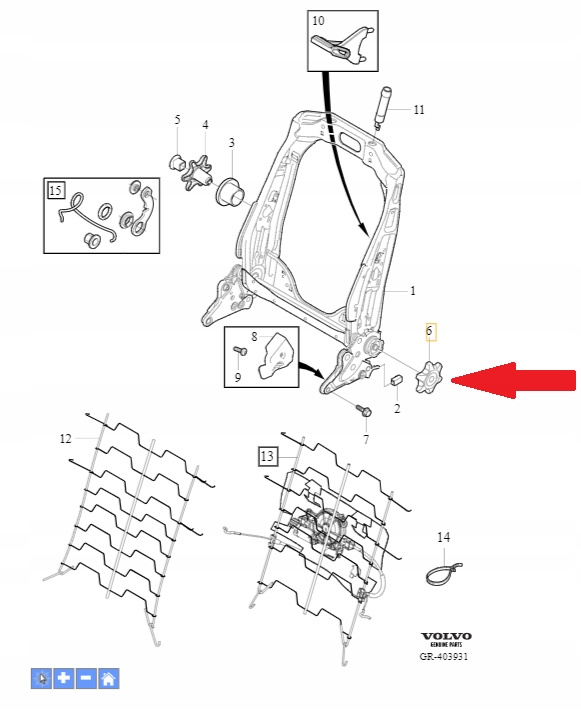 10
11
5
4
3
15
1
6
8
9
2
7
12
13
14
VOLVO
GENUINE PARTS
GR-403931