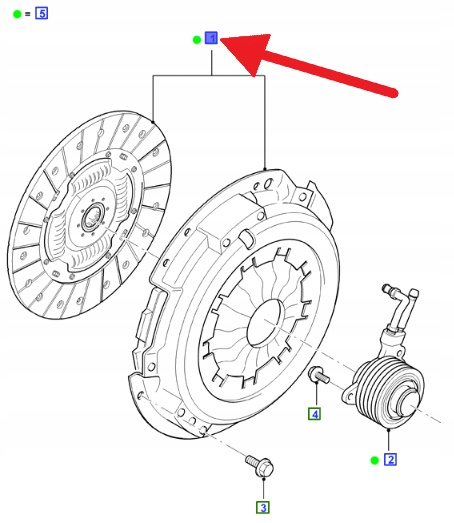 = 5

1

4

2

3