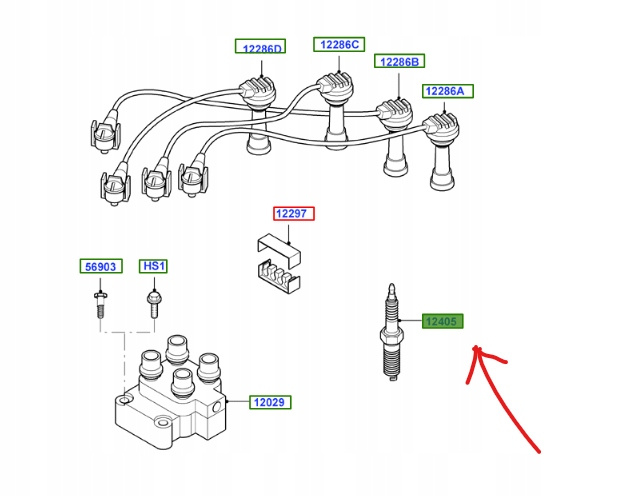 12286D
12286C
12286B
12286A
12297
56903
HS1
12405
12029