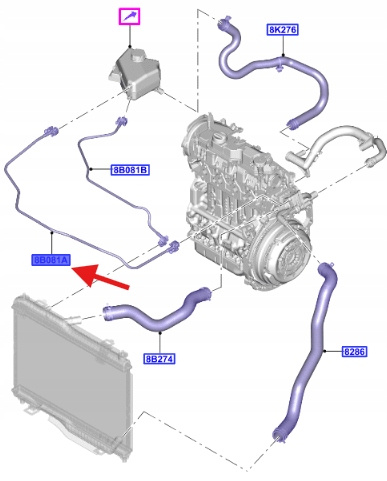 8K276

8B081B

8B081A

8B274

8286