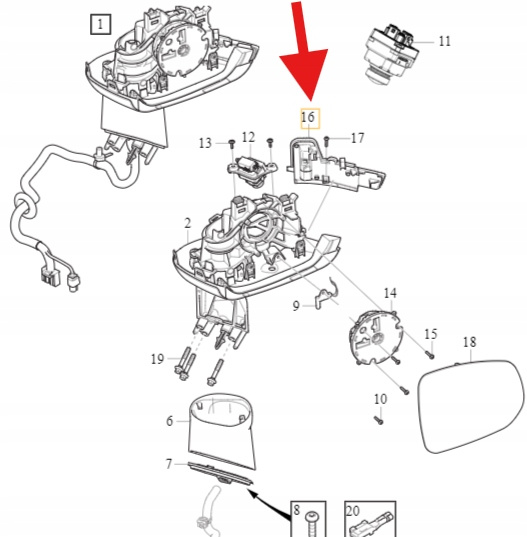 1
11
16
13
12
17
2
9
14
15
18
19
10
6
7
8
20