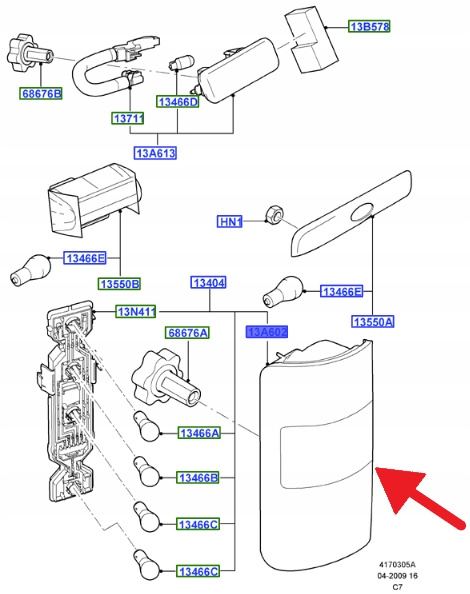 13B578

68676B

13466D

13711

13A613

HN1

13466E

13550B

13404

13466E

13N411

13550A

68676A

13A602

13466A

13466B

13466C

13466C

4170305A
04-2009 16
C7