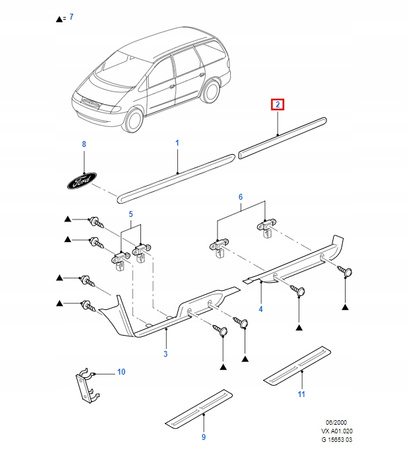 ▲= 7

2

8

1

Ford

6

5

4

3

10

11

9

06/2000
VX A01.020
G 15653 03