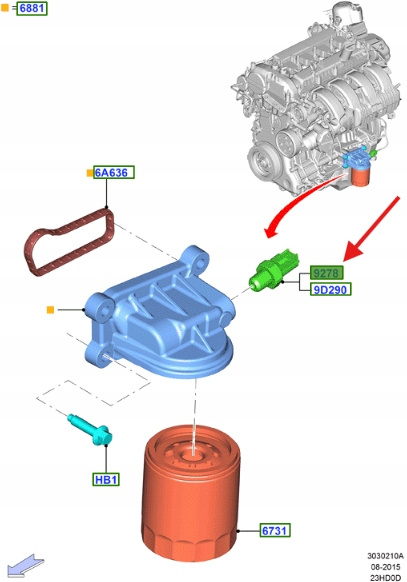 = 6881

6A636

9278

9D290

HB1

6731

3030210A
08-2015
23HD0D