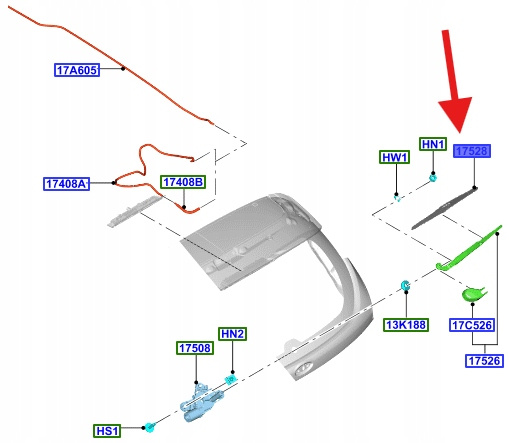 17A605

17408A

17408B

HW1

HN1

17528

13K188

17C526

17526

17508

HN2

HS1