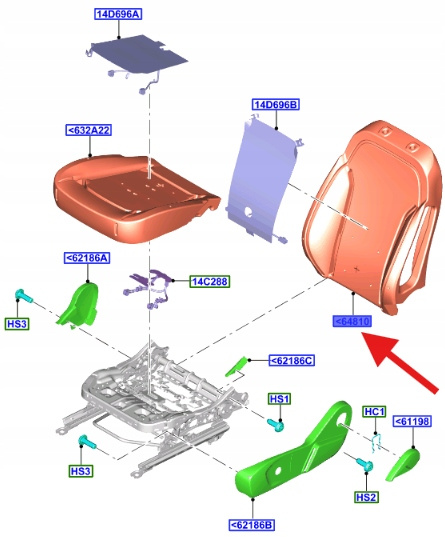 14D696A

14D696B

<632A22

<62186A

14C288

HS3

<64810

<62186C

HS1

HC1

<61198

HS3

HS2

<62186B