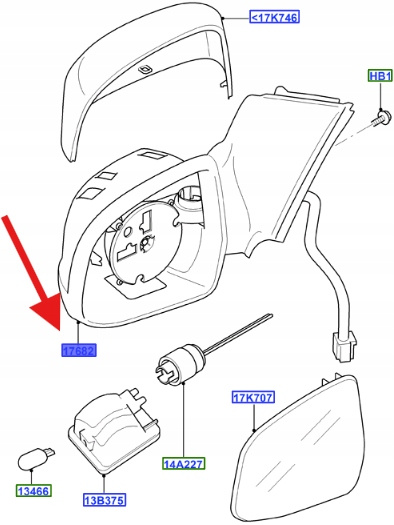 <17K746

HB1

17682

17K707

14A227

13466

13B375