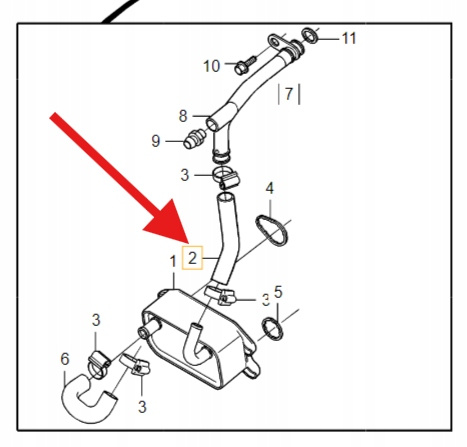 11
10
7
8
9
3
4
2
1
3
5
3
6
3