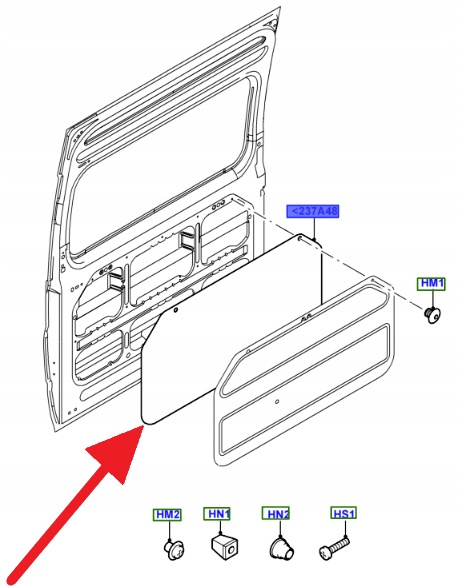 <237A48

HM1

HM2

HN1

HN2

HS1