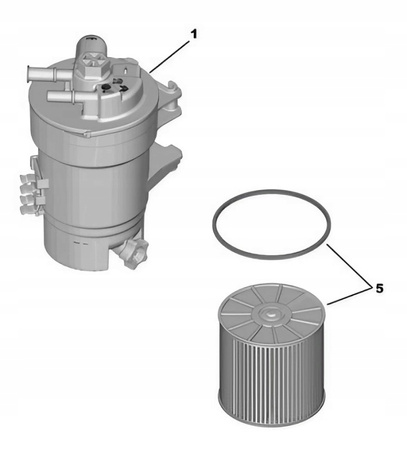 1

5