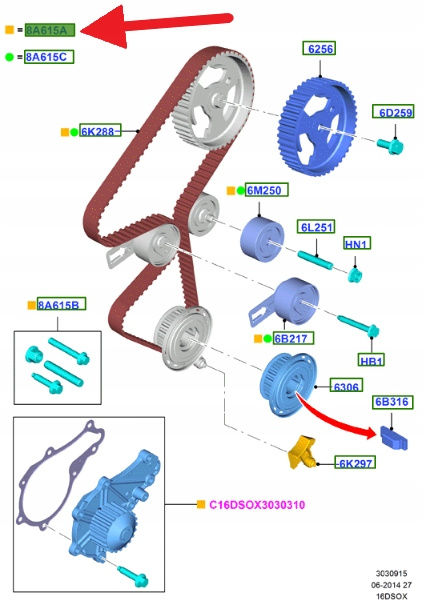 = 8A615A

= 8A615C

6256

6D259

6K288

6M250

6L251

HN1

8A615B

6B217

HB1

6306

6B316

6K297

C16DSOX3030310

3030915
06-2014 27
16DSOX