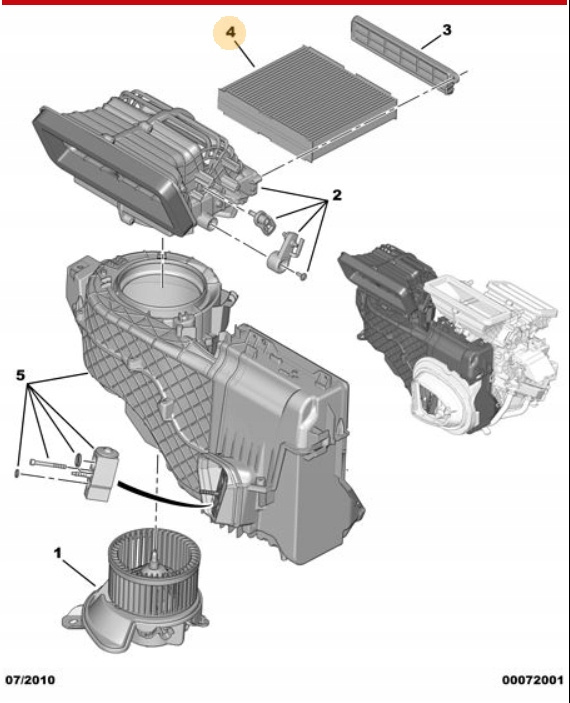 4
3
2
5
1
07/2010
00072001