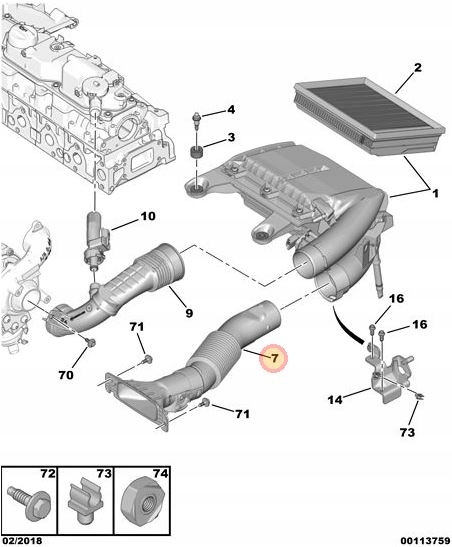 2
4
3
1
10
9
16
16
71
7
70
14
71
73
72
73
74
02/2018
00113759