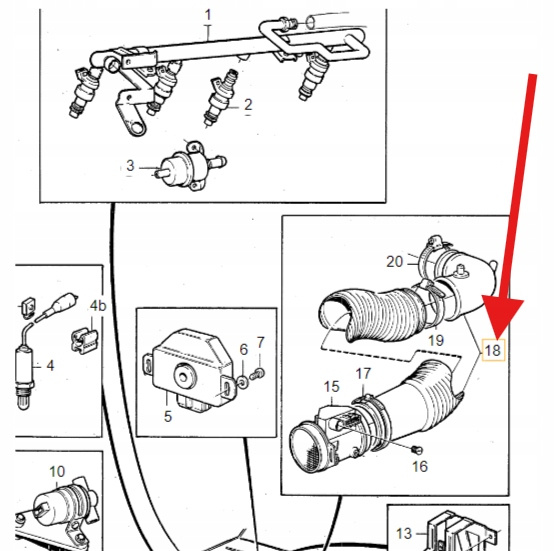 1
2
3
4b
4
5
6
7
20
19
18
17
15
16
10
13