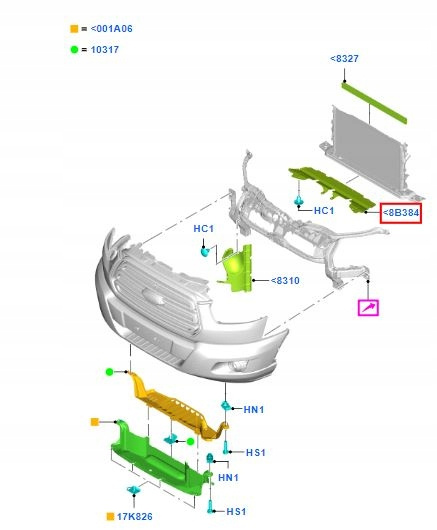 = <001A06
= 10317
<8327
HC1
<8B384
HC1
<8310
HN1
HS1
HN1
HS1
17K826