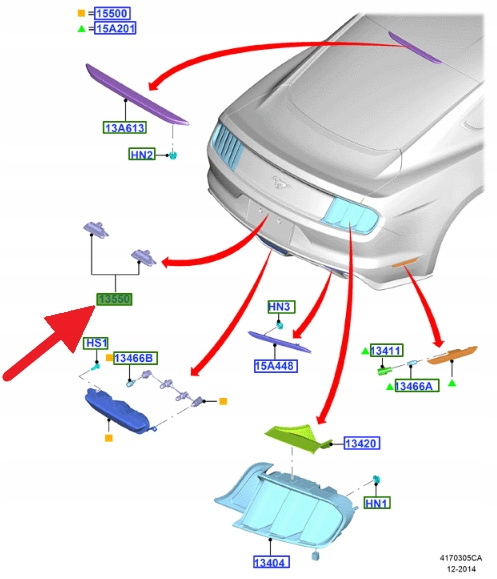 = 15500
= 15A201

13A613

HN2

13550

HS1

13466B

HN3

15A448

13411

13466A

13420

HN1

13404

4170305CA
12-2014