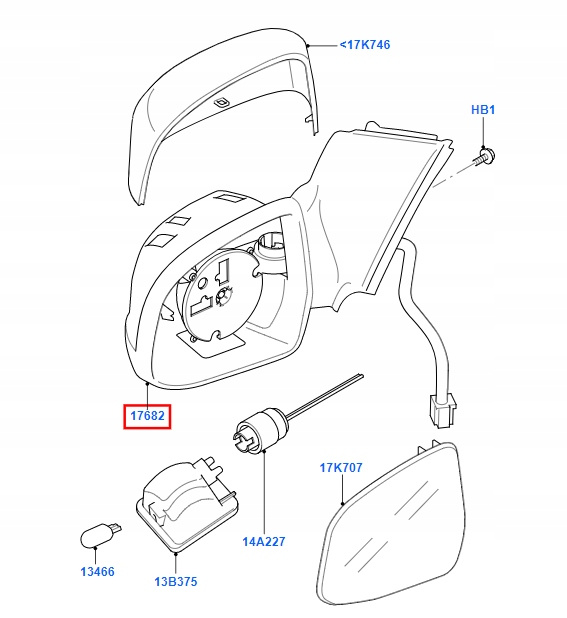 <17K746

HB1

17682

17K707

14A227

13466

13B375