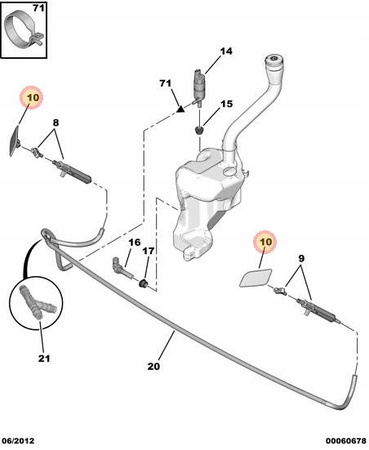 71

14

71

15

10

8

16

17

10

9

21

20

06/2012

00060678