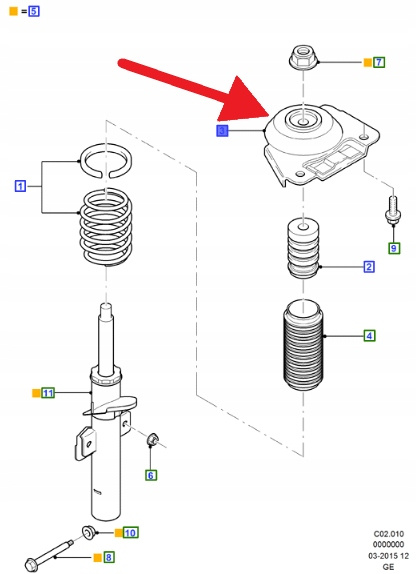 = 5

7

3

1

9

2

4

11

6

10

8

C02.010
0000000
03-2015 12
GE