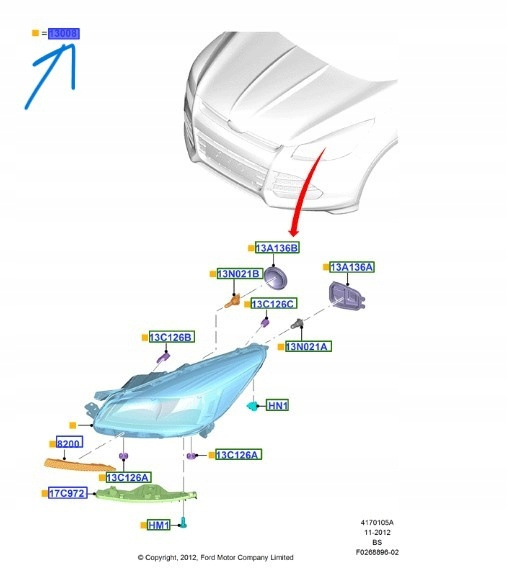 = 13008

13A136B

13N021B

13A136A

13C126C

13C126B

13N021A

HN1

8200

13C126A

13C126A

17C972

HM1

4170105A
11-2012
BS
F0266896-02

© Copyright, 2012, Ford Motor Company Limited