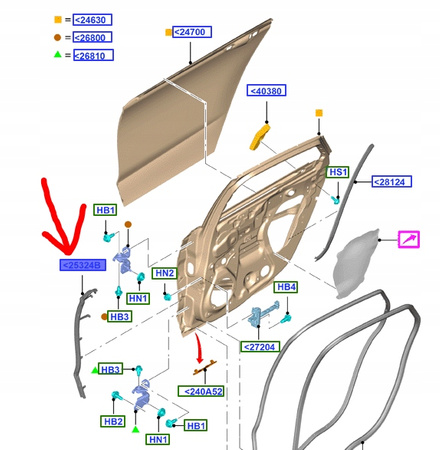 = <24630
= <26800
= <26810
<24700
<40380
HS1
<28124
HB1
<25324B
HN2
HN1
HB3
HB4
<27204
HB3
<240A52
HB2
HB1
HN1