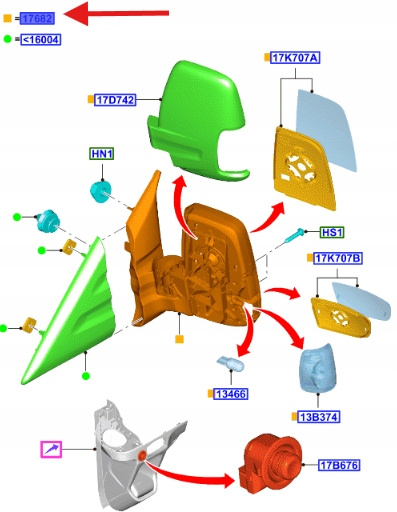 = 17682
= <16004
17K707A
17D742
HN1
HS1
17K707B
13466
13B374
17B676