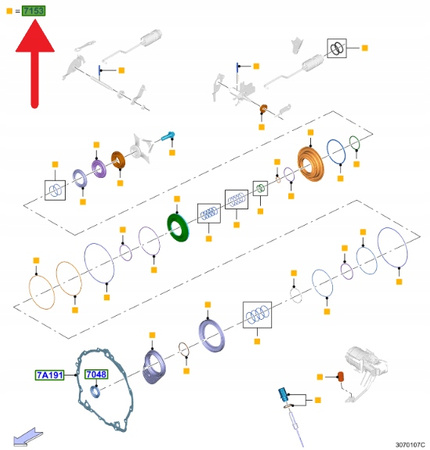 = 7153

7A191
7048

3070107C