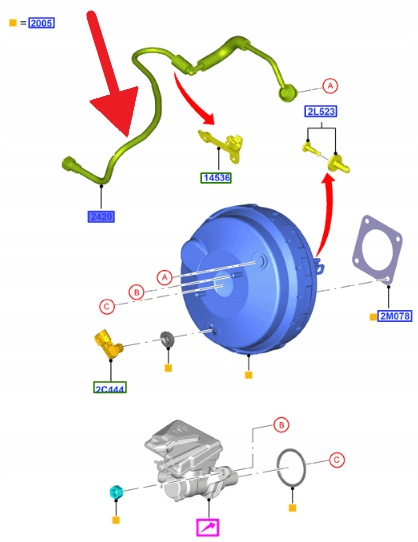 = 2005

A

2L523

14536

2420

A

B

C

2M078

2C444

B

C