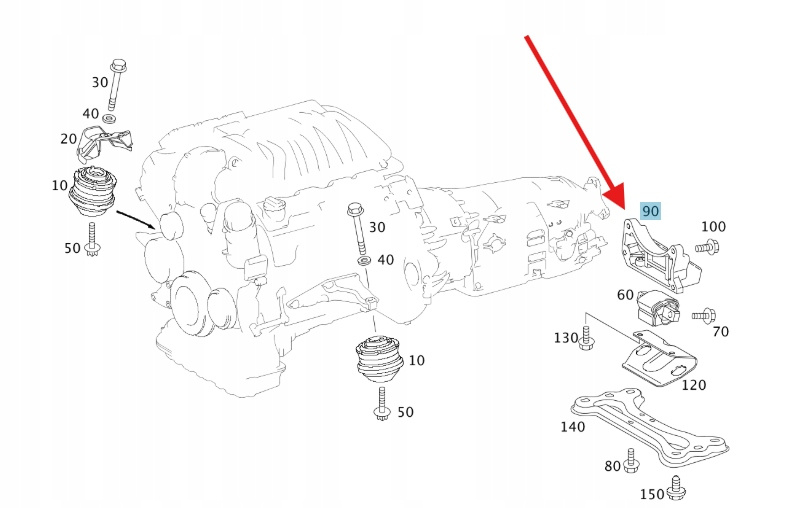 30
40
20
10
50
30
40
10
50
90
100
60
70
130
120
140
80
150