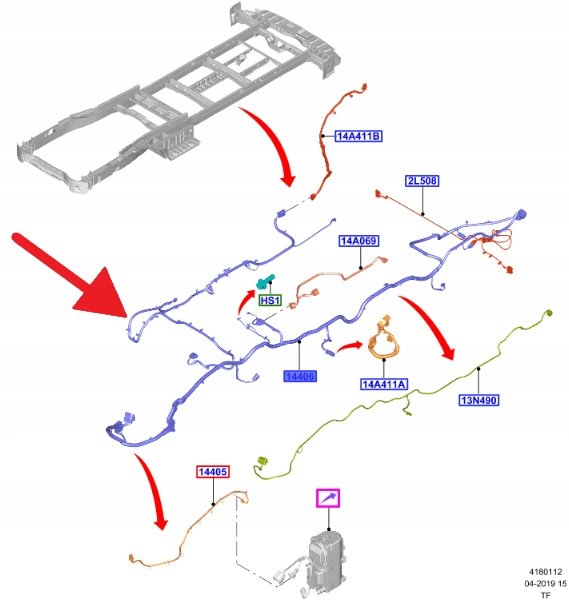 14A411B
2L508
14A069
HS1
14406
14A411A
13N490
14405
4180112
04-2019 15
TF