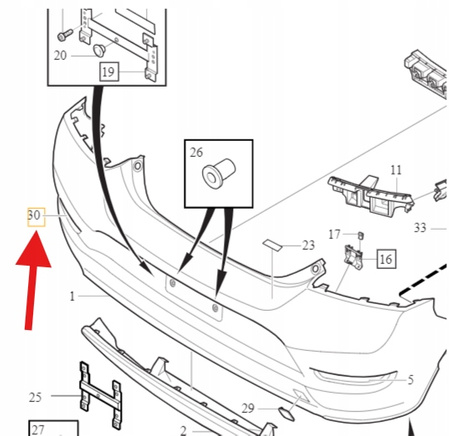 20
19
26
11
30
33
17
23
16
1
5
25
29
27
2