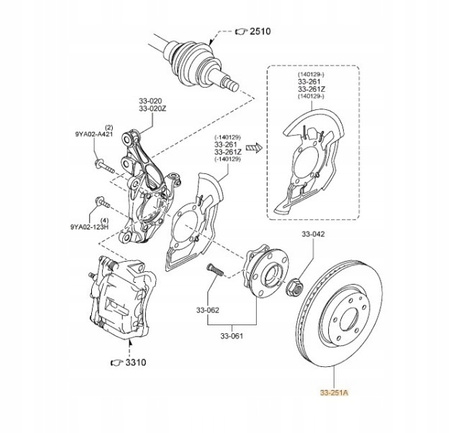 2510

(140129-)
33-261
33-261Z
(140129-)

33-020
33-020Z

(2)
9YA02-A421

(-140129)
33-261
33-261Z
(-140129)

(4)
9YA02-123H

33-042

33-062

33-061

3310

33-251A