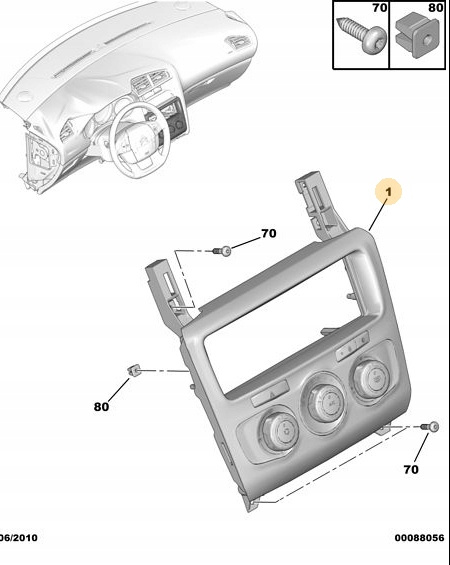 70
80
1
70
80
70
06/2010
00088056